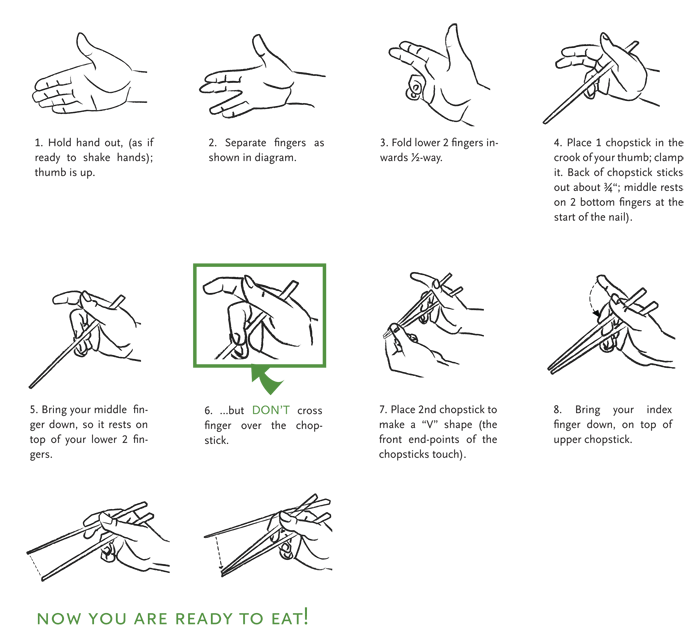 1. Hold hand out, (as if ready to shake hands); thumb is up.

2. Separate fingers as shown in diagram.

3. Fold lower 2 fingers inwards ½-way.

4. Place 1 chopstick in the crook of your thumb; clamp it. Back of chopstick sticks out about ¾"; middle rests on 2 bottom fingers at the start of the nail).

5. Bring your middle finger down, so it rests on top of your lower 2 fingers.

6. ...but DON'T cross finger over the chopstick.

7. Place 2nd chopstick to make a "V" shape (the front end-points of the chopsticks touch).

8. Bring your index finger down, on top of upper chopstick.

NOW YOU ARE READY TO EAT!